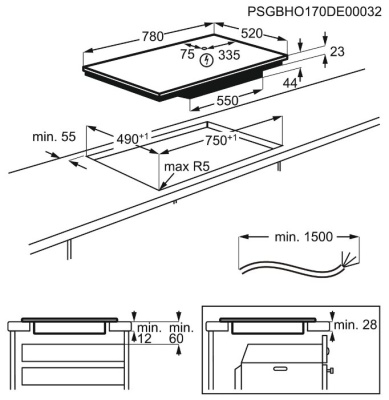 PSGBHO170DE00032

780
520
75
335
23
44
550
min. 55
$490^{+1}$
$750^{+1}$
max R5
min. 1500
min. 12
min. 60
min. 28