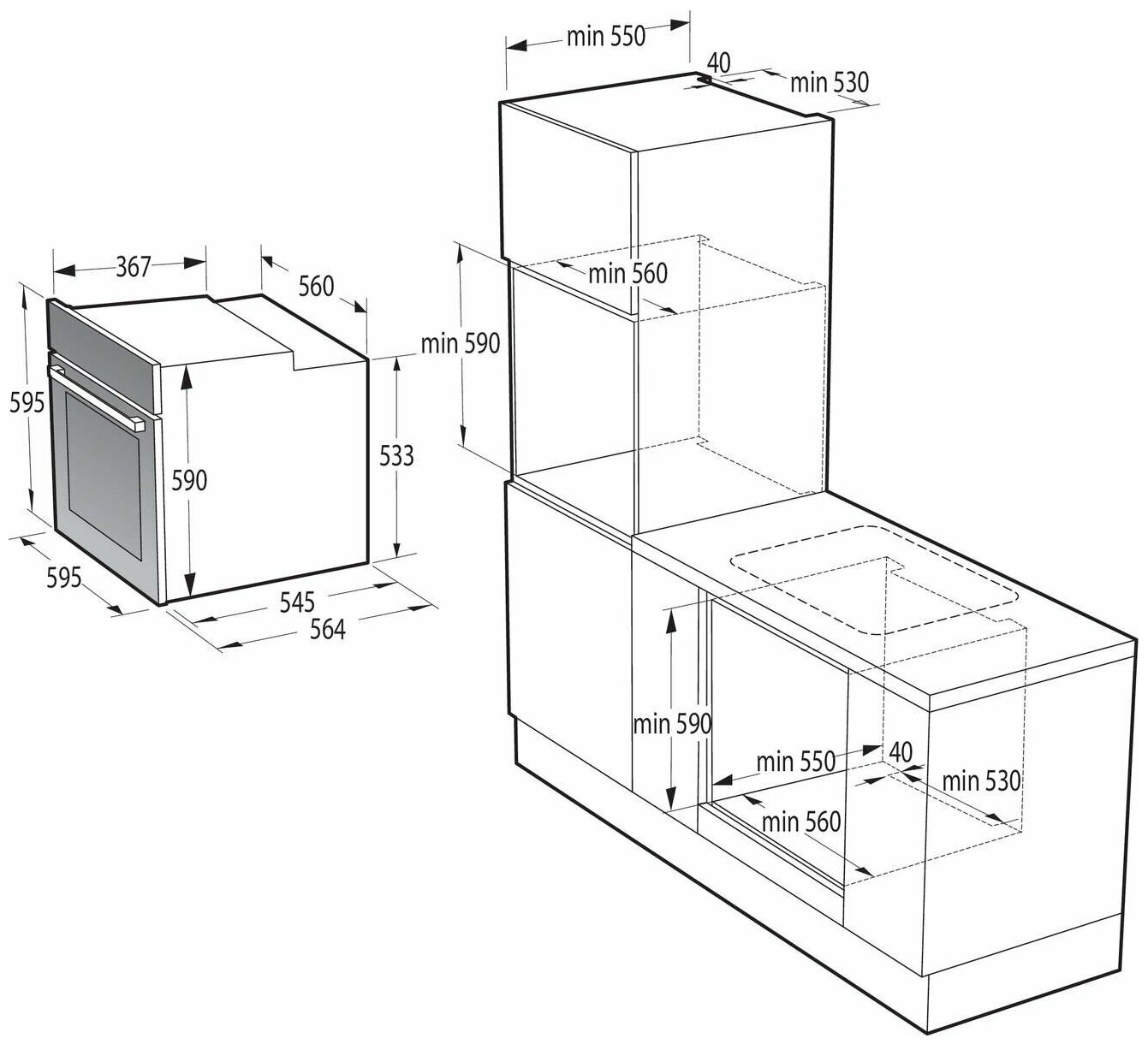 367
560
595
590
533
595
545
564
min 550
40
min 530
min 560
min 590
min 590
min 550
40
min 530
min 560