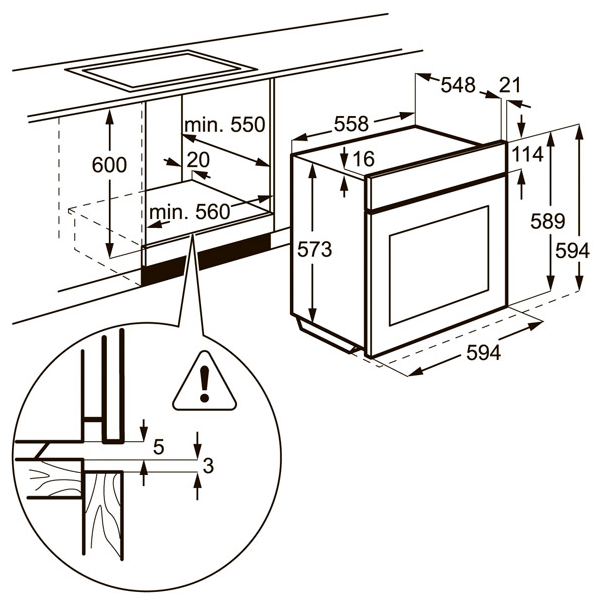 548
21
558
min. 550
600
20
16
114
min. 560
573
589
594
594
5
3